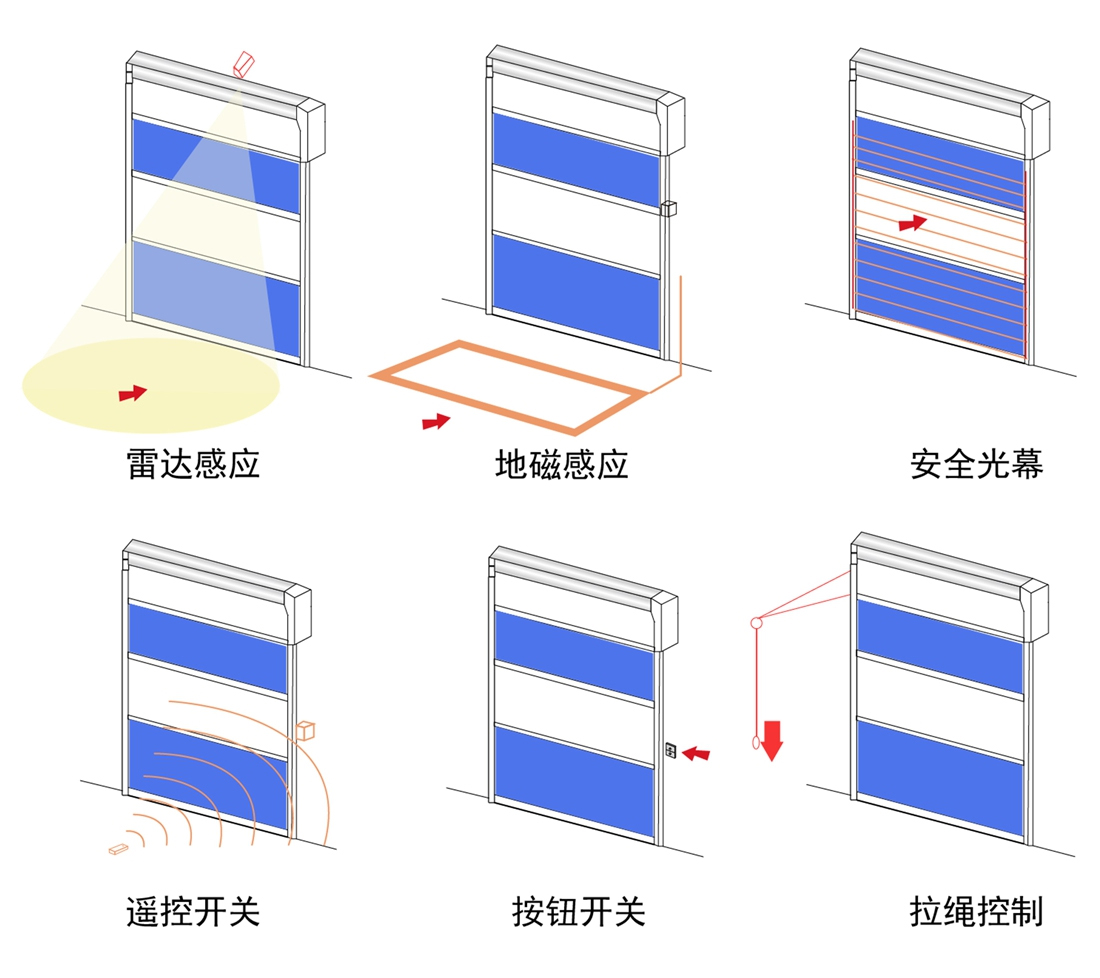 雷达感应

地磁感应

安全光幕

遥控开关

按钮开关

拉绳控制